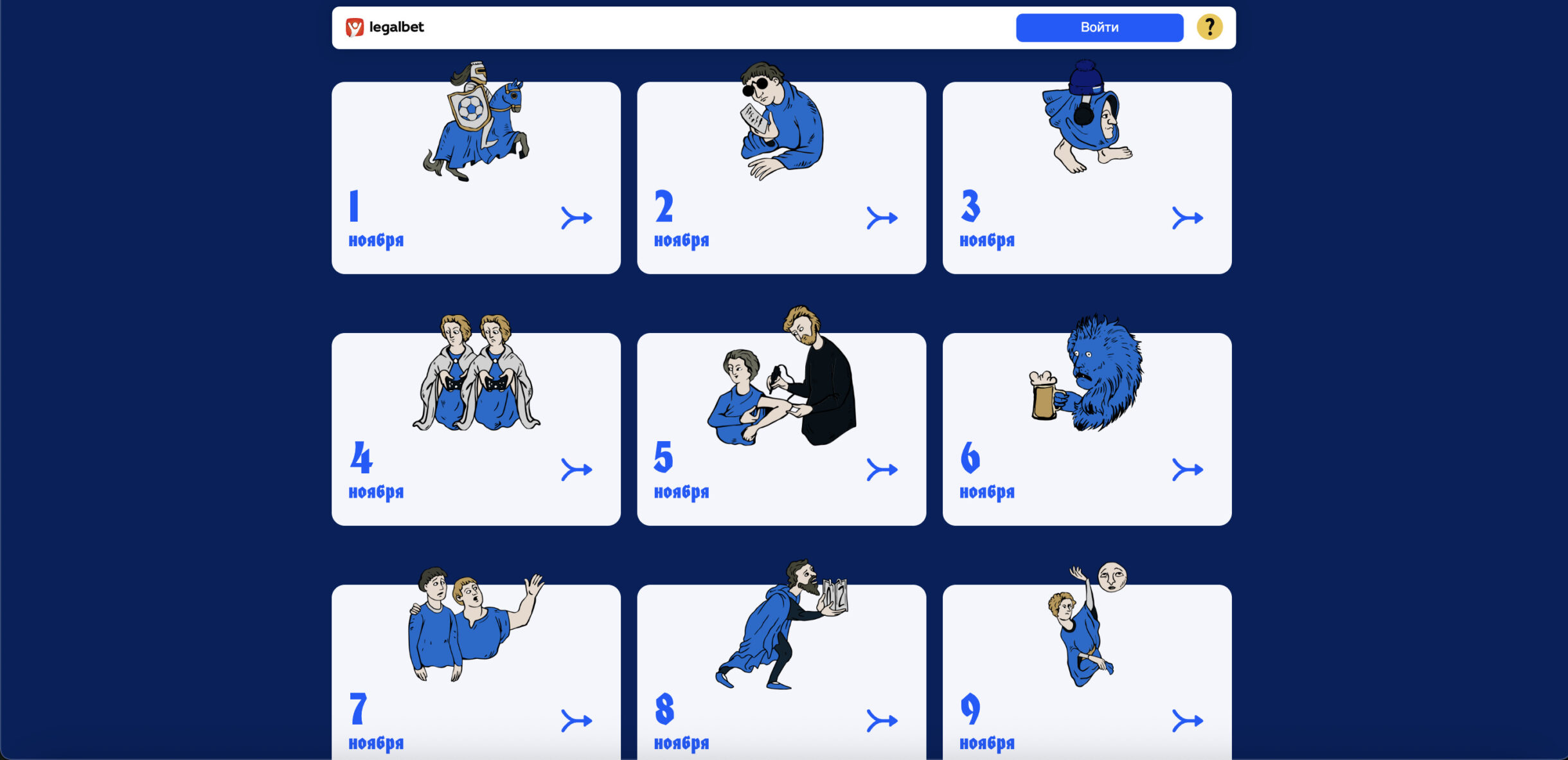 legalbet

Войти

?

1
ноября

2
ноября

3
ноября

4
ноября

5
ноября

6
ноября

7
ноября

8
ноября

9
ноября